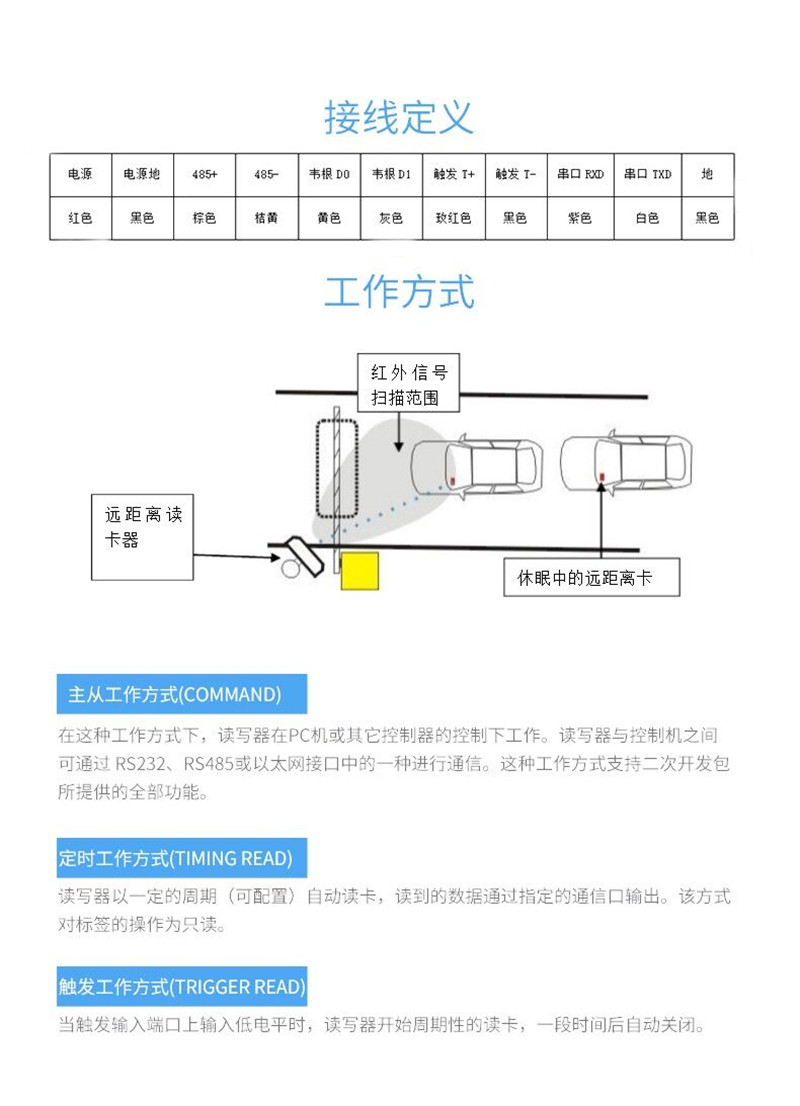 接线定义

| 电源 | 电源地 | 485+ | 485- | 韦根 D0 | 韦根 D1 | 触发 T+ | 触发 T- | 串口 RXD | 串口 TXD | 地 |
|---|---|---|---|---|---|---|---|---|---|---|
| 红色 | 黑色 | 棕色 | 桔黄 | 黄色 | 灰色 | 玫红色 | 黑色 | 紫色 | 白色 | 黑色 |

工作方式

红外信号扫描范围

远距离读卡器

休眠中的远距离卡

主从工作方式(COMMAND)

在这种工作方式下，读写器在PC机或其它控制器的控制下工作。读写器与控制机之间可通过 RS232、RS485或以太网接口中的一种进行通信。这种工作方式支持二次开发包所提供的全部功能。

定时工作方式(TIMING READ)

读写器以一定的周期（可配置）自动读卡，读到的数据通过指定的通信口输出。该方式对标签的操作为只读。

触发工作方式(TRIGGER READ)

当触发输入端口上输入低电平时，读写器开始周期性的读卡，一段时间后自动关闭。